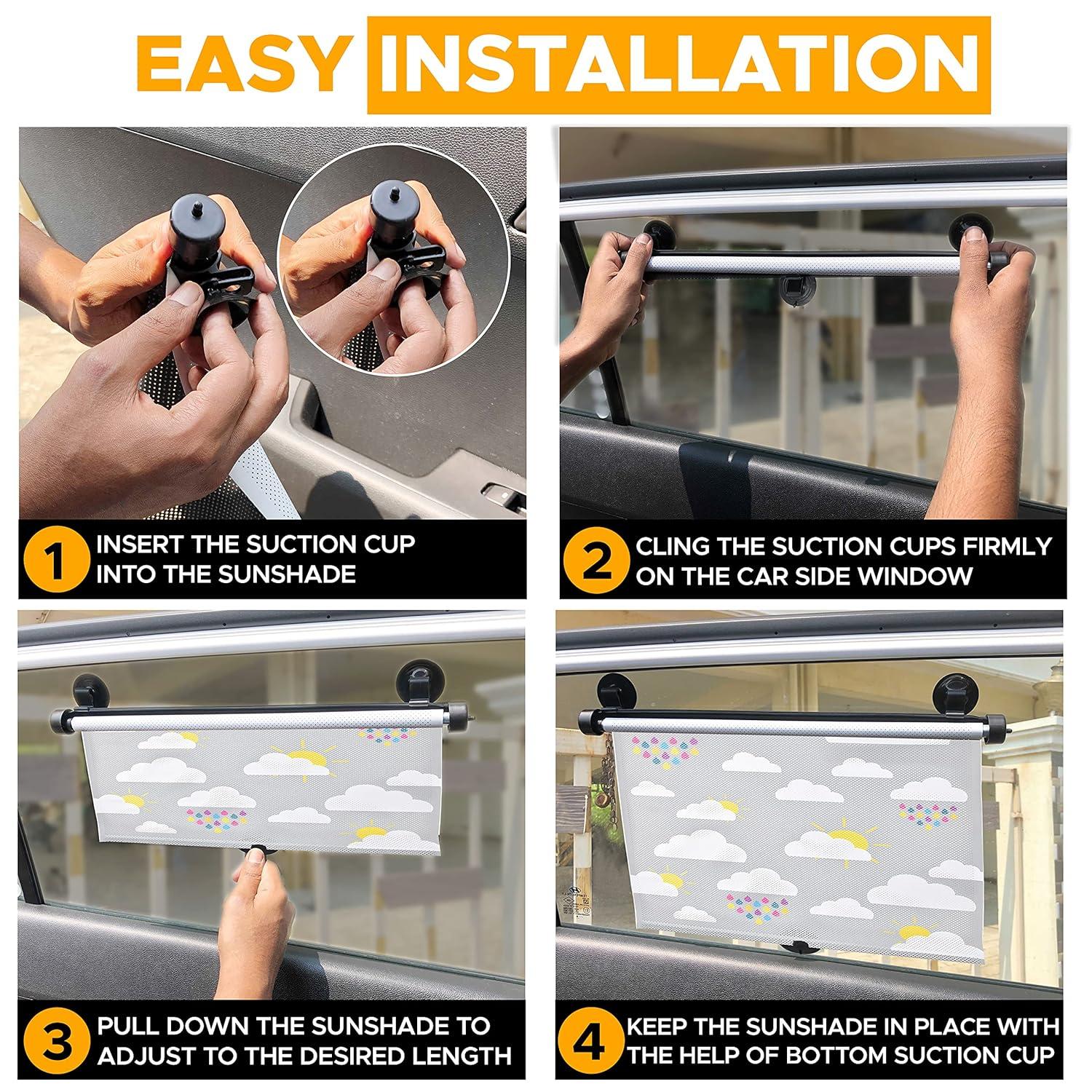 EASY INSTALLATION

1 INSERT THE SUCTION CUP INTO THE SUNSHADE

2 CLING THE SUCTION CUPS FIRMLY ON THE CAR SIDE WINDOW

3 PULL DOWN THE SUNSHADE TO ADJUST TO THE DESIRED LENGTH

4 KEEP THE SUNSHADE IN PLACE WITH THE HELP OF BOTTOM SUCTION CUP