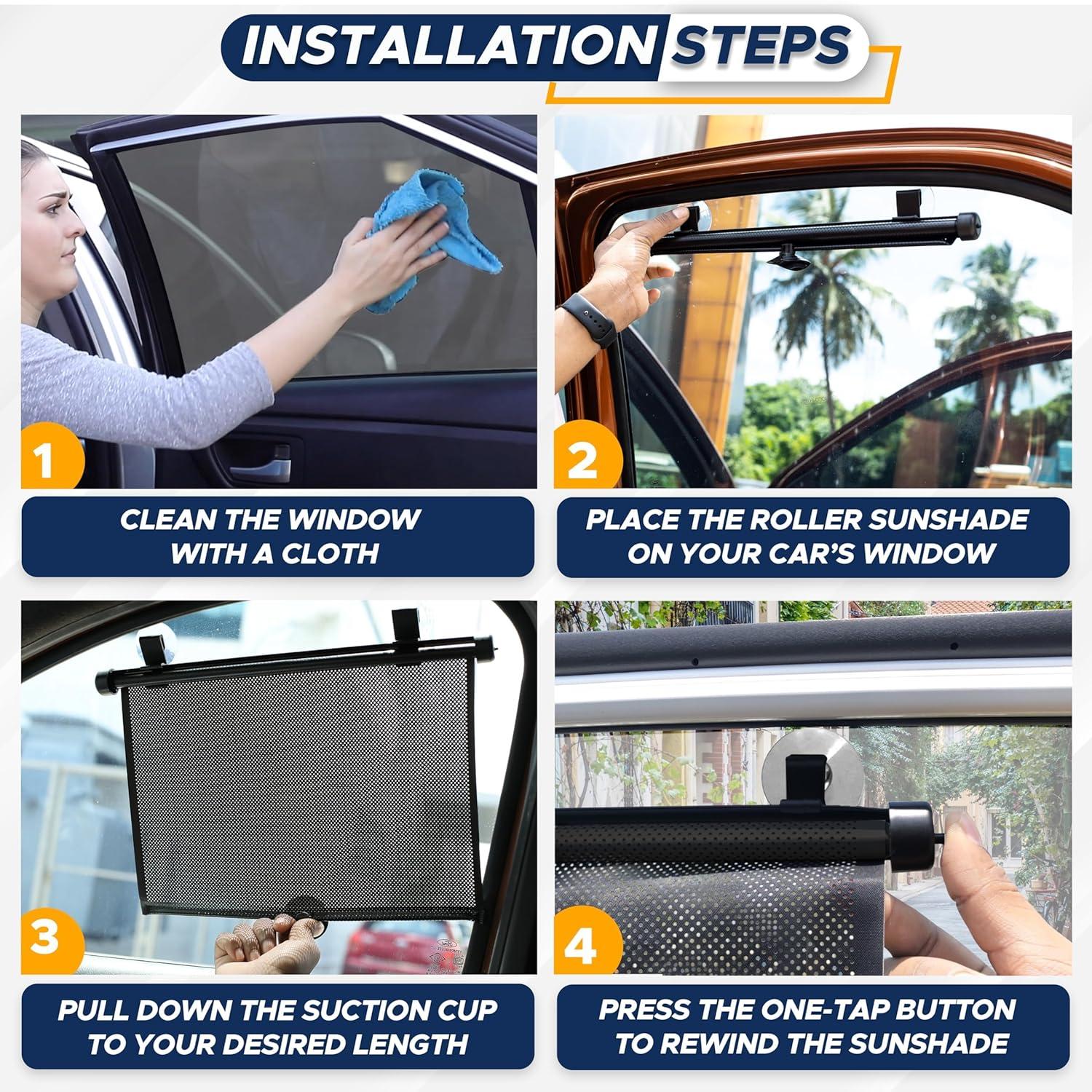 INSTALLATION STEPS

1

CLEAN THE WINDOW WITH A CLOTH

2

PLACE THE ROLLER SUNSHADE ON YOUR CAR'S WINDOW

3

PULL DOWN THE SUCTION CUP TO YOUR DESIRED LENGTH

4

PRESS THE ONE-TAP BUTTON TO REWIND THE SUNSHADE