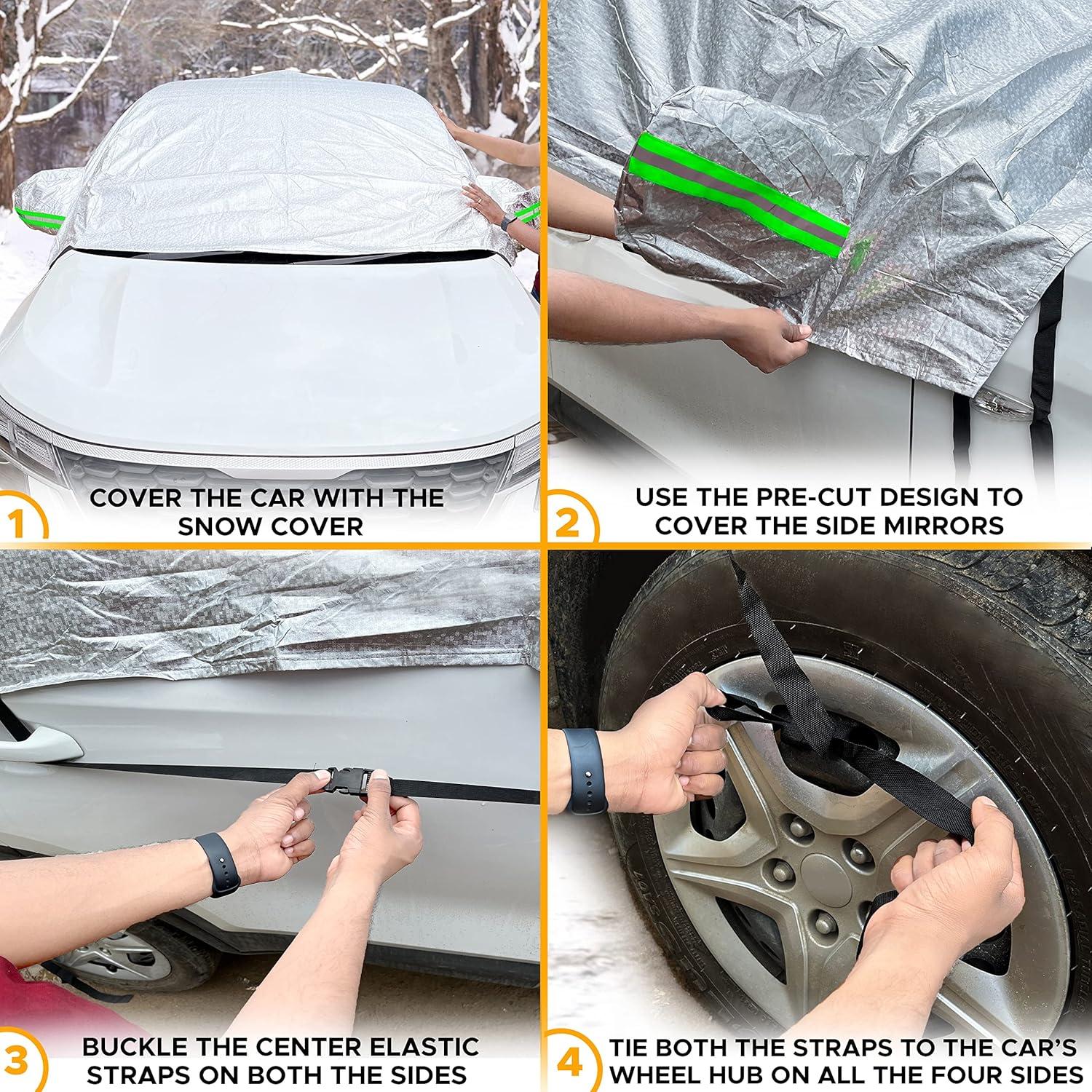 1

COVER THE CAR WITH THE SNOW COVER

2

USE THE PRE-CUT DESIGN TO COVER THE SIDE MIRRORS

3

BUCKLE THE CENTER ELASTIC STRAPS ON BOTH THE SIDES

4

TIE BOTH THE STRAPS TO THE CAR'S WHEEL HUB ON ALL THE FOUR SIDES